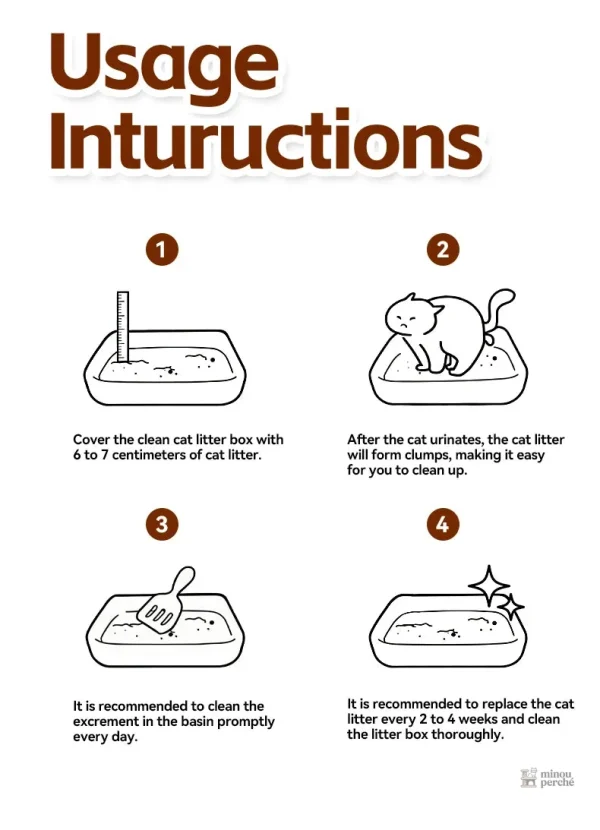 Usage Intuructions

1

Cover the clean cat litter box with 6 to 7 centimeters of cat litter.

2

After the cat urinates, the cat litter will form clumps, making it easy for you to clean up.

3

It is recommended to clean the excrement in the basin promptly every day.

4

It is recommended to replace the cat litter every 2 to 4 weeks and clean the litter box thoroughly.

minou perché