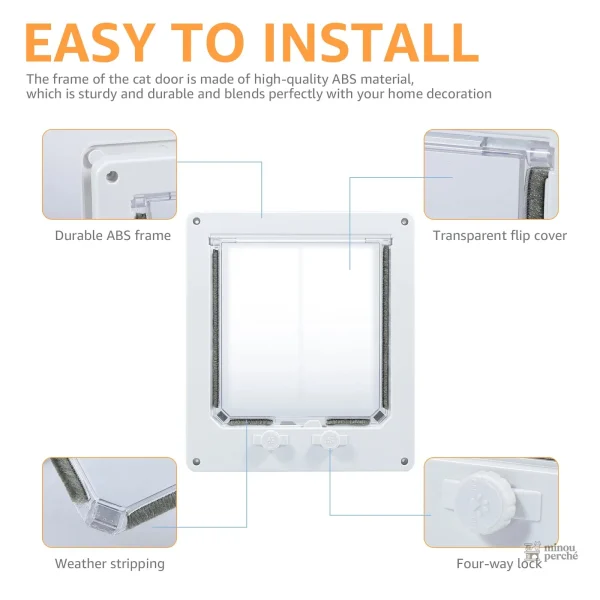 EASY TO INSTALL

The frame of the cat door is made of high-quality ABS material, which is sturdy and durable and blends perfectly with your home decoration

Durable ABS frame

Transparent flip cover

Weather stripping

Four-way lock

minou perché